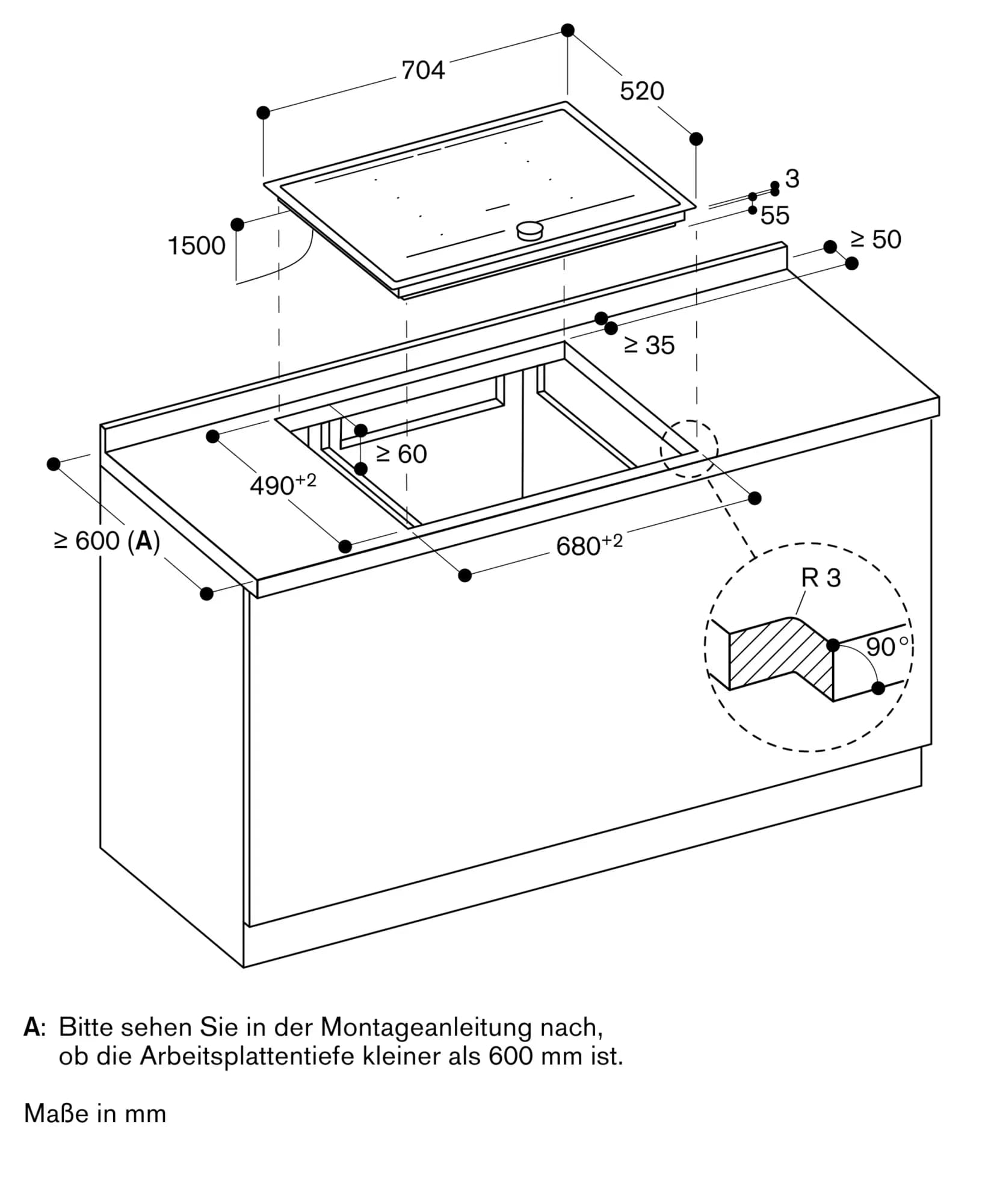 704

520

3

55

1500

≥ 50

≥ 35

≥ 60

$490^{+2}$

≥ 600 (**A**)

$680^{+2}$

R 3

90°

**A**: Bitte sehen Sie in der Montageanleitung nach, ob die Arbeitsplattentiefe kleiner als 600 mm ist.

Maße in mm