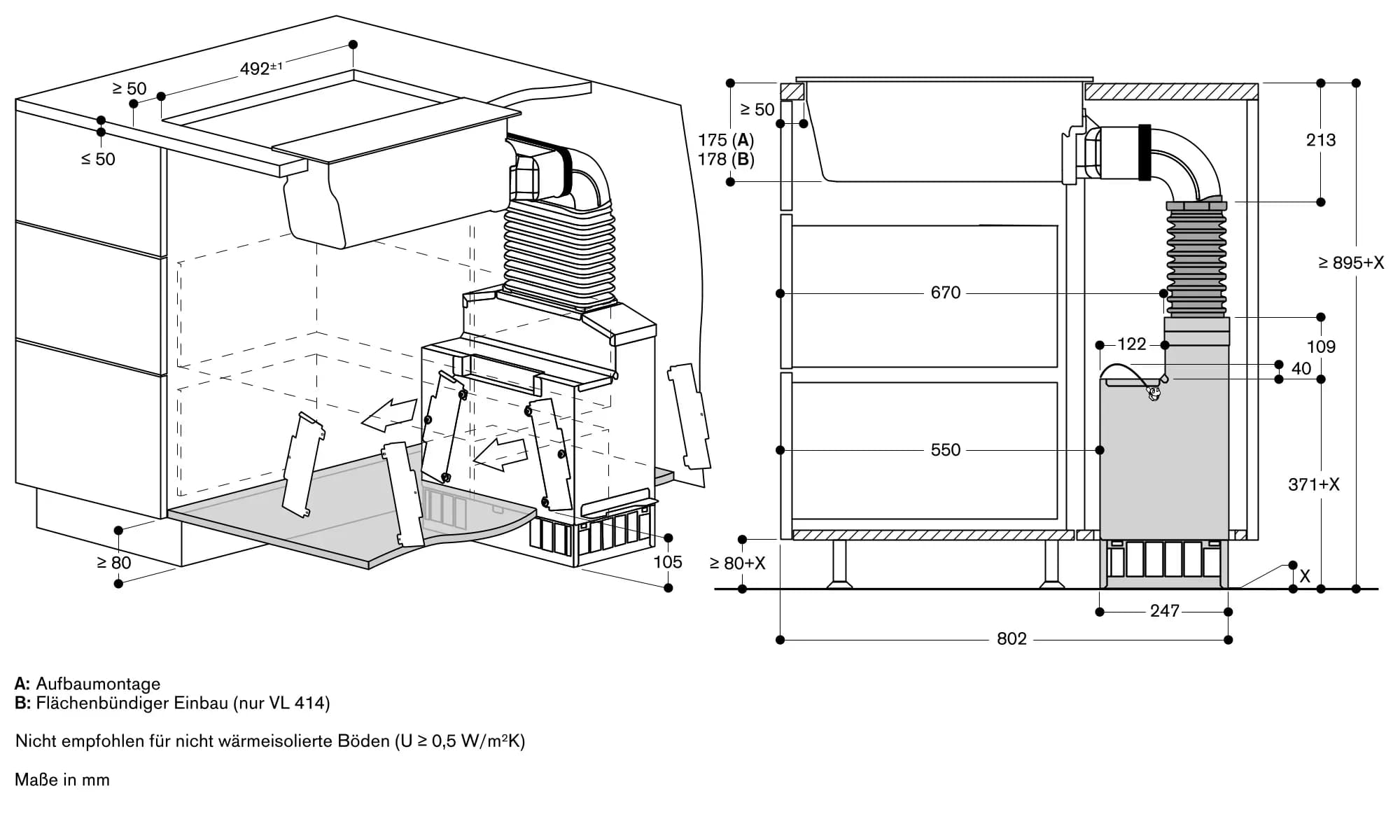 $492^{\pm 1}$

≥ 50

≤ 50

≥ 80

105

≥ 50

175 (**A**)
178 (**B**)

213

≥ 895+X

670

122

109

40

550

371+X

≥ 80+X

X

247

802

**A:** Aufbaumontage
**B:** Flächenbündiger Einbau (nur VL 414)

Nicht empfohlen für nicht wärmeisolierte Böden (U ≥ 0,5 W/m²K)

Maße in mm